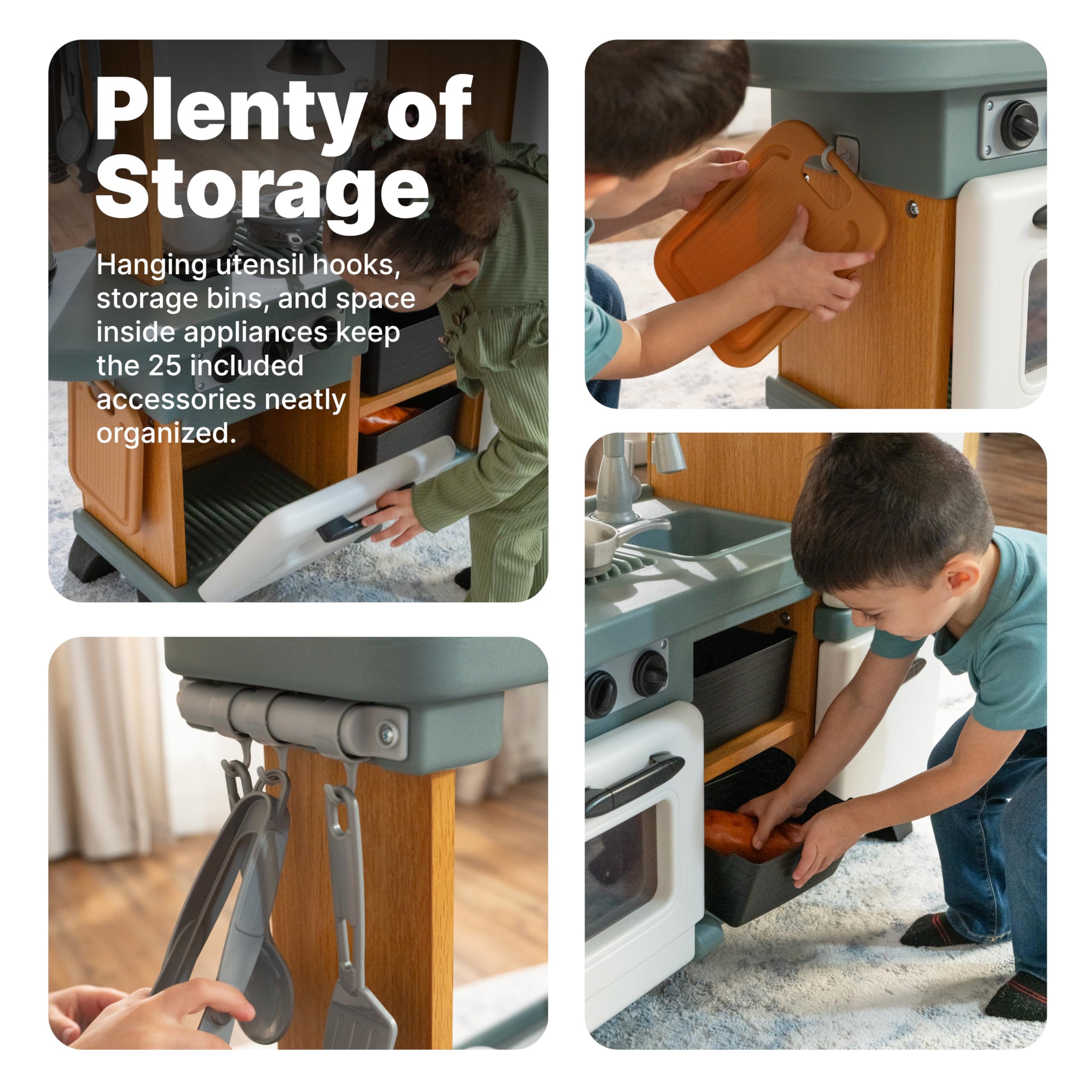 Plenty of Storage

Hanging utensil hooks, storage bins, and space inside appliances keep the 25 included accessories neatly organized.